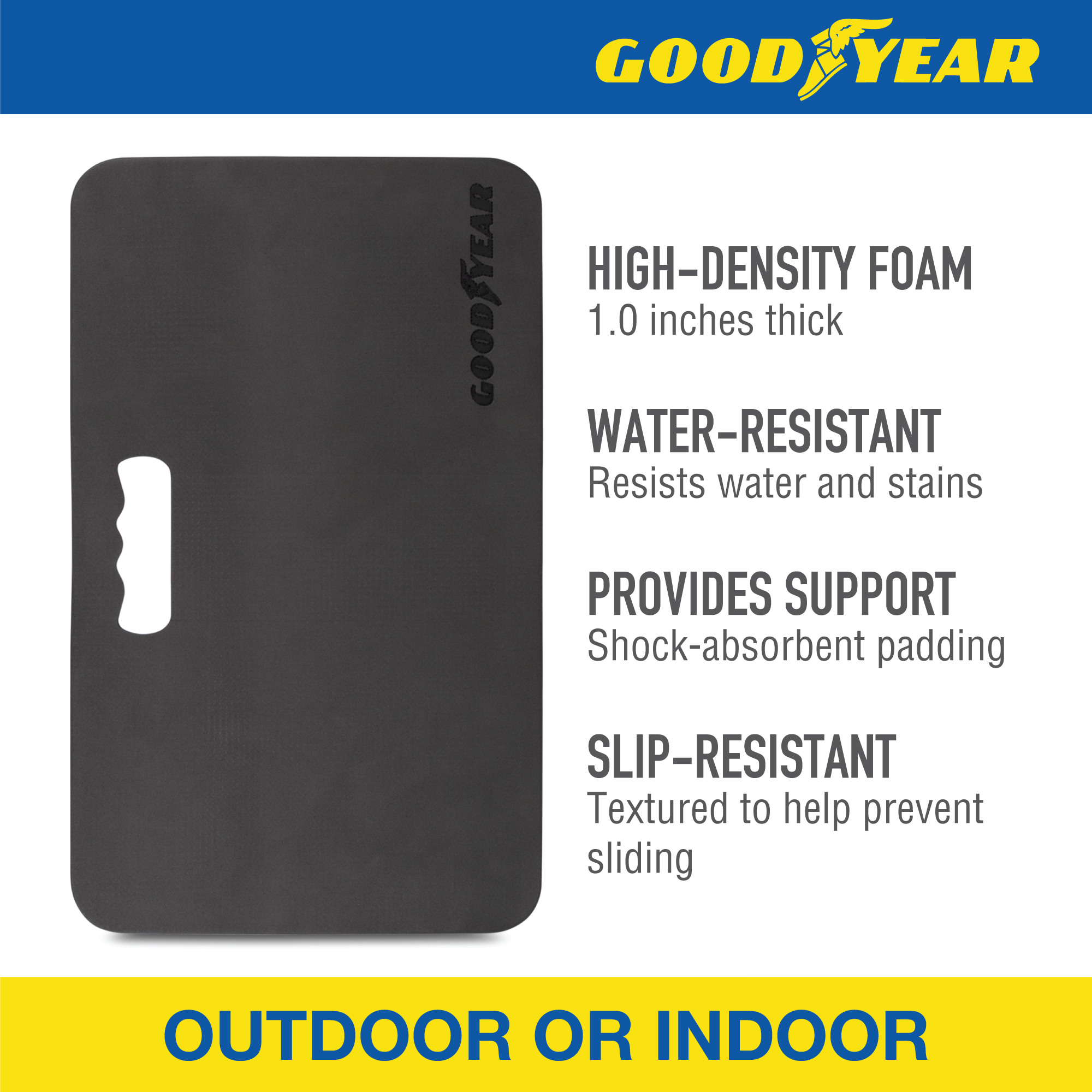 GOODYEAR

GOODYEAR

HIGH-DENSITY FOAM
1.0 inches thick

WATER-RESISTANT
Resists water and stains

PROVIDES SUPPORT
Shock-absorbent padding

SLIP-RESISTANT
Textured to help prevent sliding

OUTDOOR OR INDOOR