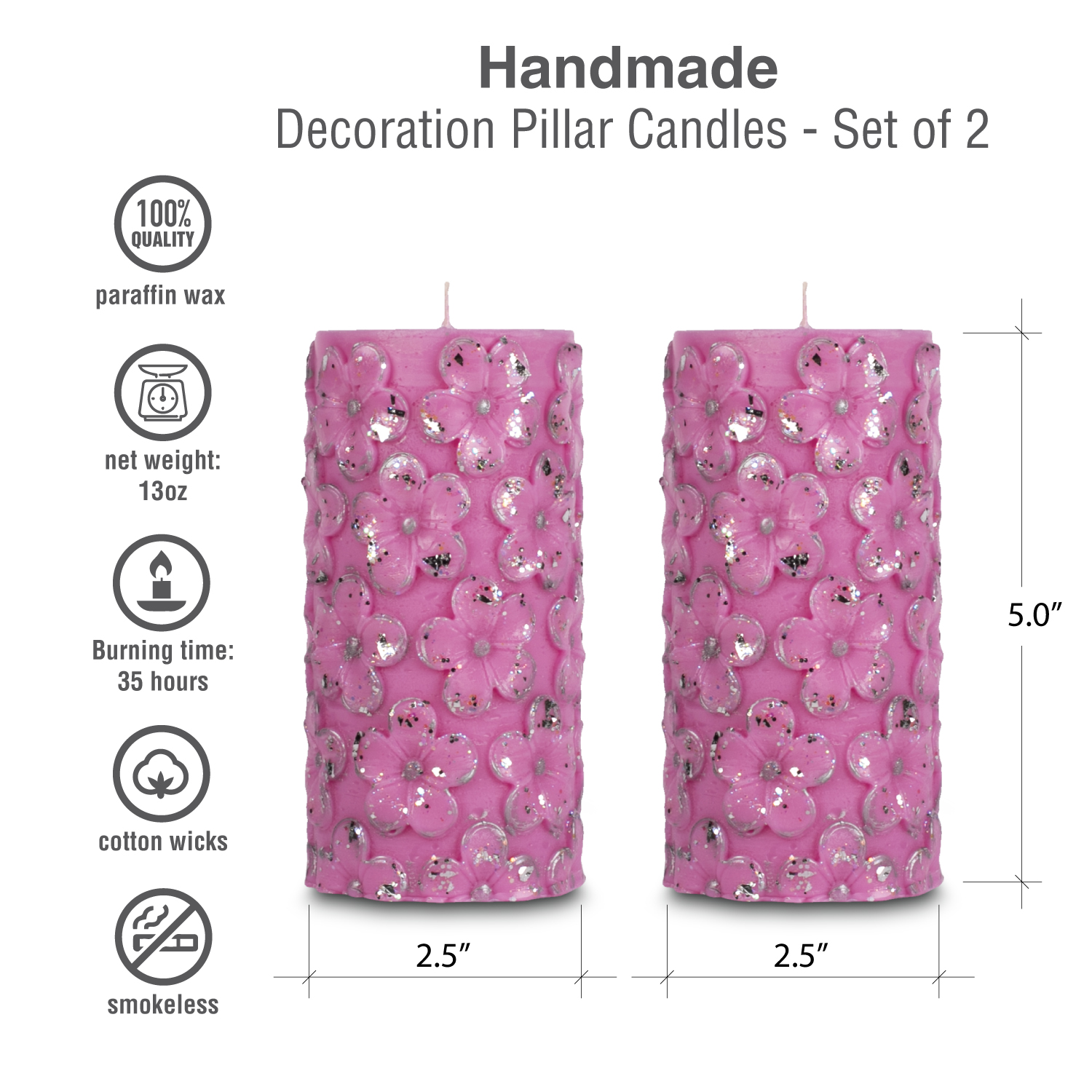 Handmade

Decoration Pillar Candles - Set of 2

100%
QUALITY

paraffin wax

net weight:
13oz

Burning time:
35 hours

cotton wicks

smokeless

5.0″

2.5″

2.5″