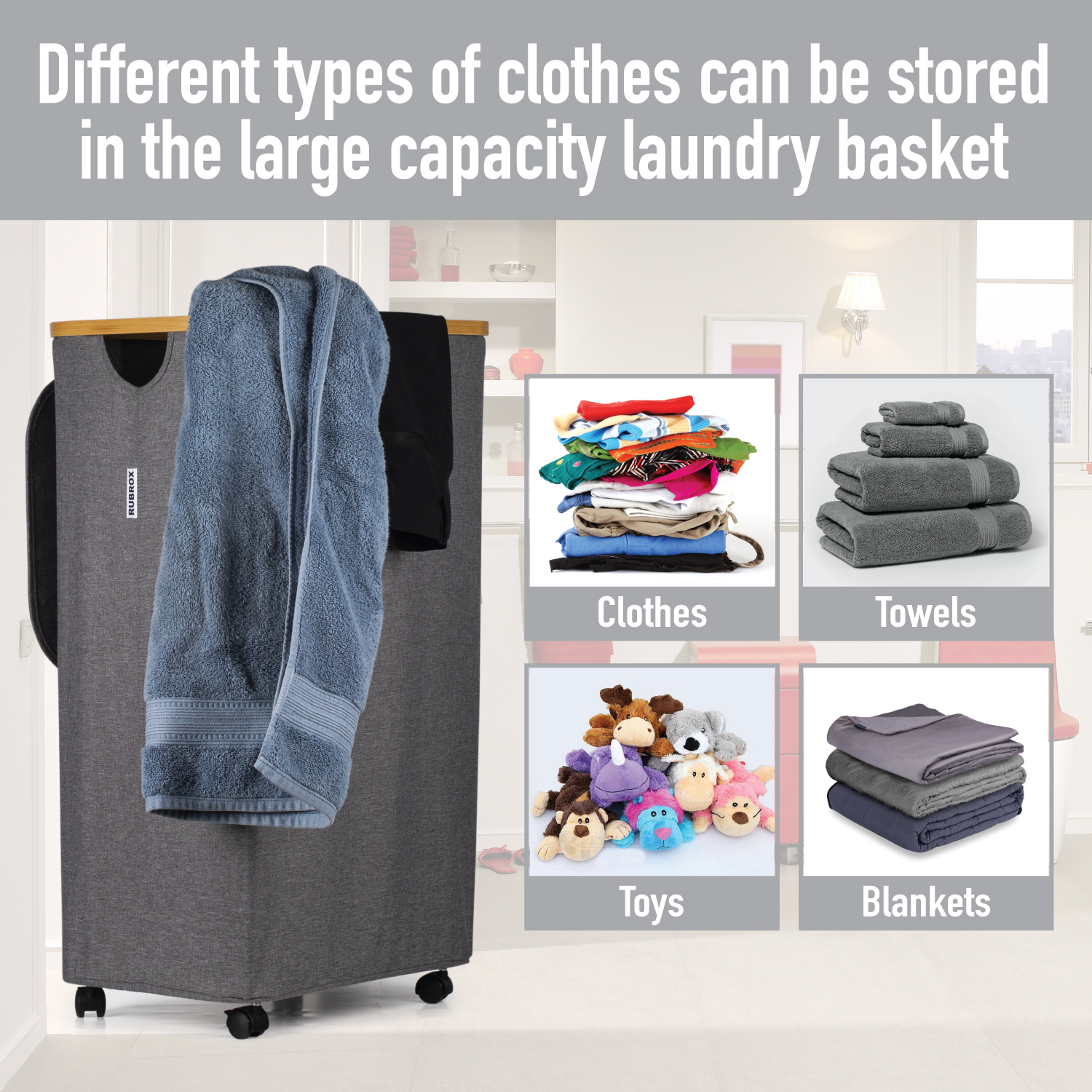 Different types of clothes can be stored in the large capacity laundry basket

RUBROX

Clothes

Towels

Toys

Blankets