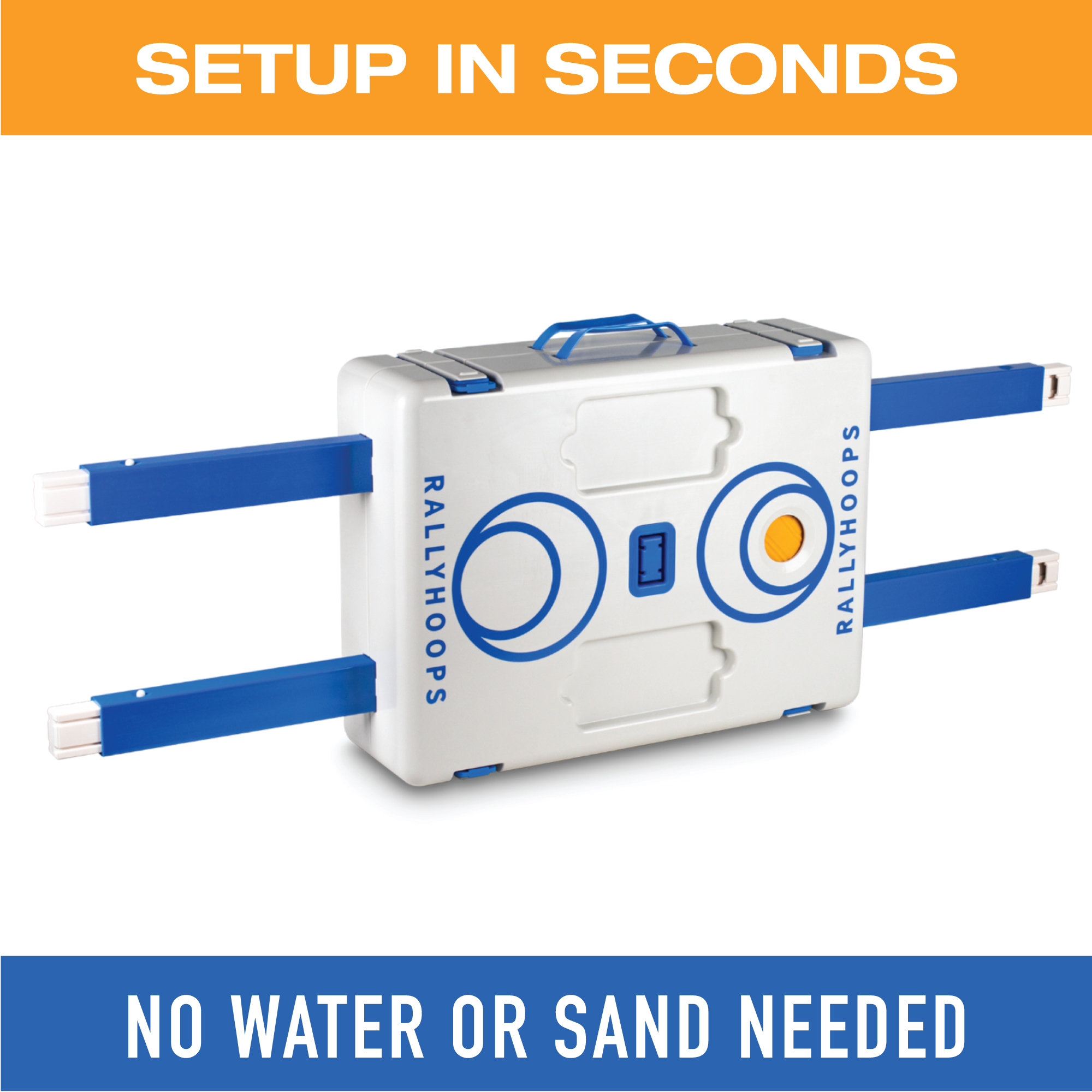 SETUP IN SECONDS

RALLYHOOPS

RALLYHOOPS

NO WATER OR SAND NEEDED